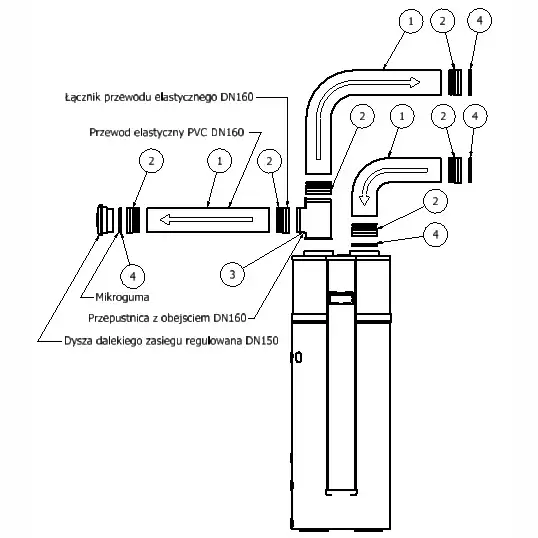 1
2
4
Łącznik przewodu elastycznego DN160
2
1
2
4
Przewod elastyczny PVC DN160
2
1
2
2
4
4
3
Mikroguma
Przepustnica z obejsciem DN160
Dysza dalekiego zasiegu regulowana DN150