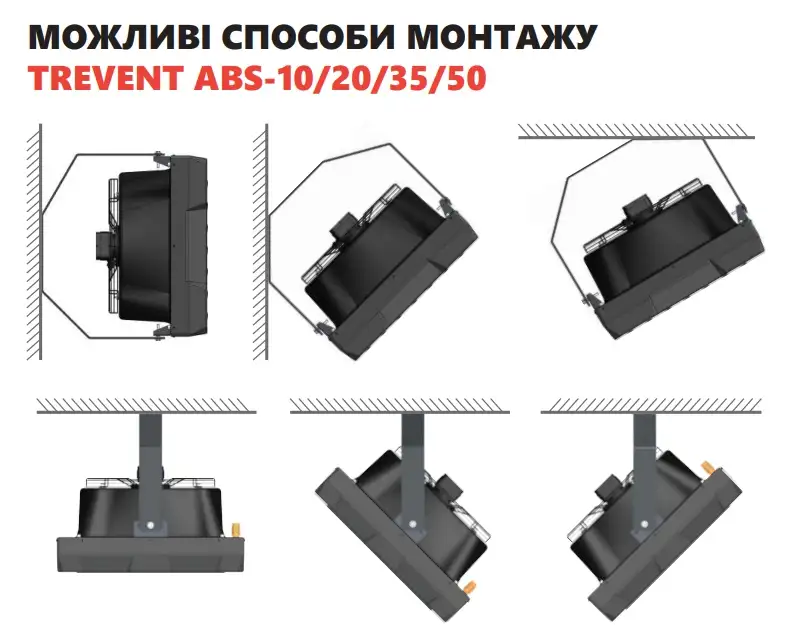 МОЖЛИВІ СПОСОБИ МОНТАЖУ
TREVENT ABS-10/20/35/50