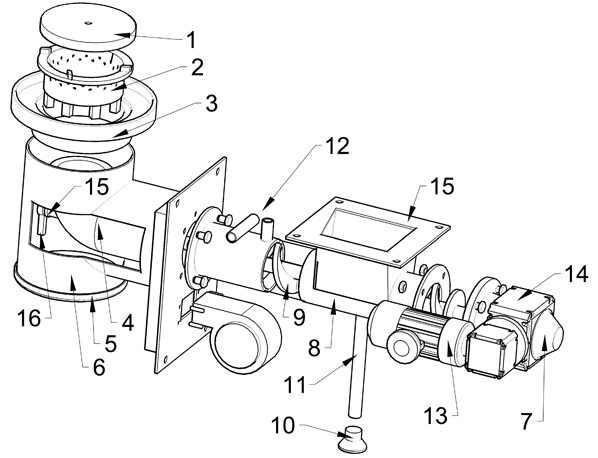 1
2
3
12
15
15
14
16
4
5
6
9
8
11
13
7
10